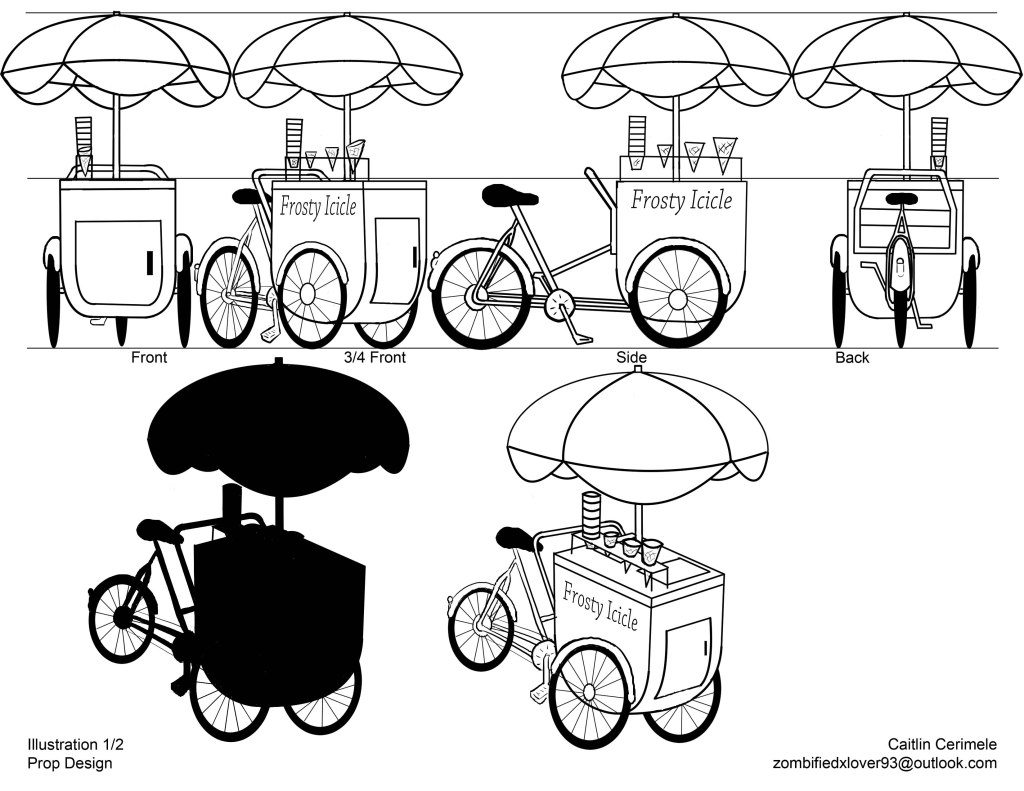 Frosty Icicle

Frosty Icicle

Front

3/4 Front

Side

Back

Frosty Icicle

Illustration 1/2
Prop Design

Caitlin Cerimele
zombifiedxlover93@outlook.com